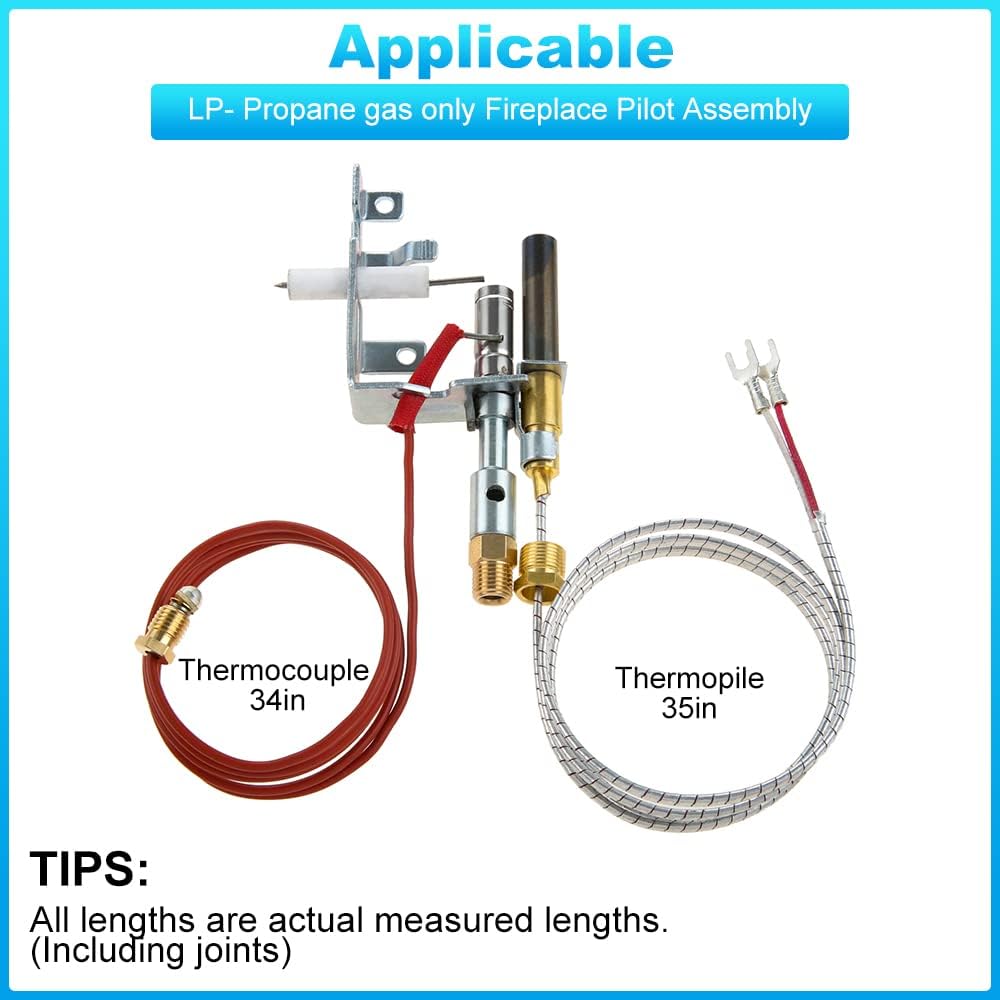 Applicable

LP- Propane gas only Fireplace Pilot Assembly

Thermocouple 34in

Thermopile 35in

TIPS:

All lengths are actual measured lengths. (Including joints)